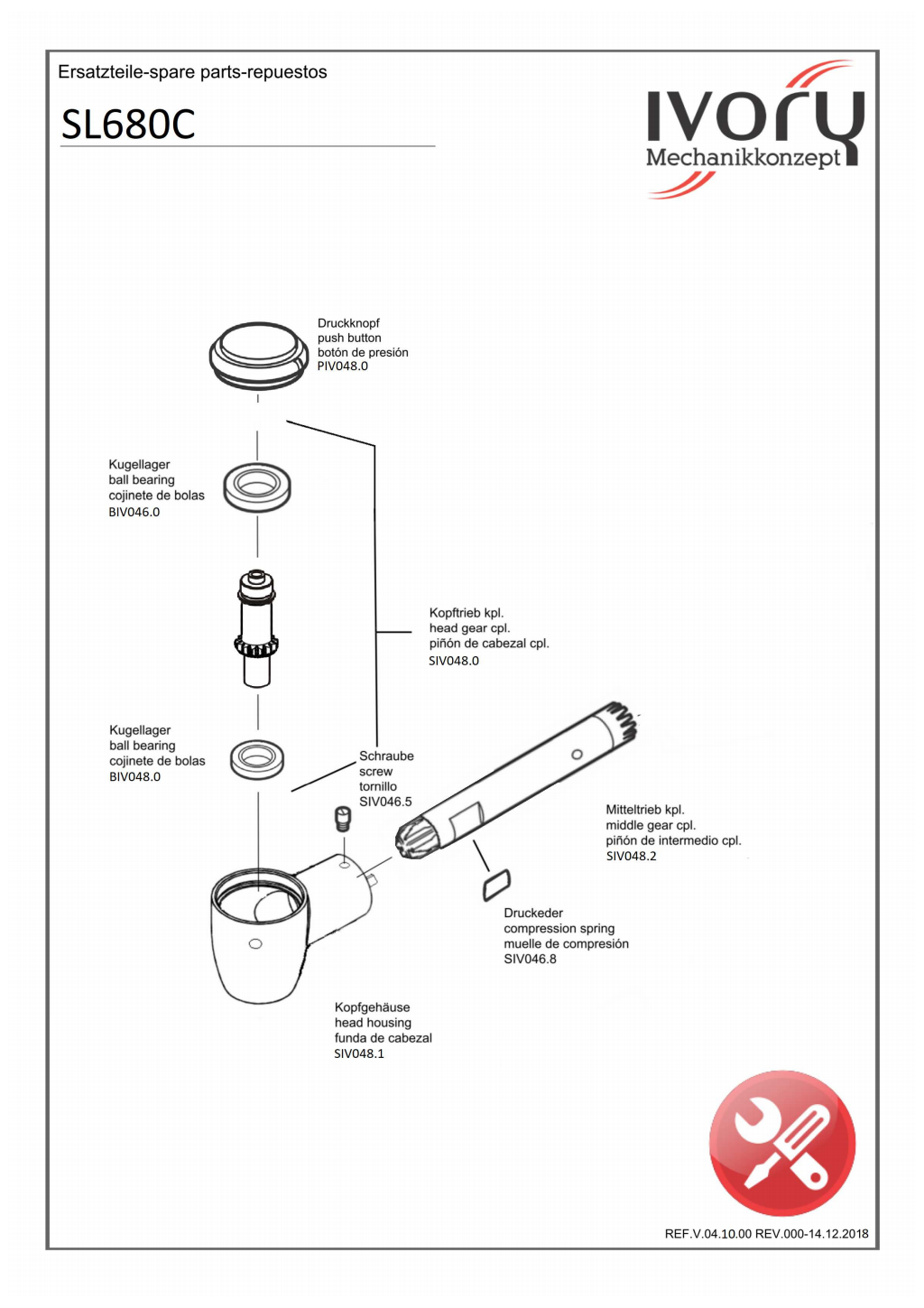 Ersatzteile-spare parts-repuestos

SL680C

Ivory
Mechanikkonzept

Druckknopf
push button
botón de presión
PIV048.0

Kugellager
ball bearing
cojinete de bolas
BIV046.0

Kopftrieb kpl.
head gear cpl.
piñón de cabezal cpl.
SIV048.0

Kugellager
ball bearing
cojinete de bolas
BIV048.0

Schraube
screw
tornillo
SIV046.5

Mitteltrieb kpl.
middle gear cpl.
piñón de intermedio cpl.
SIV048.2

Druckeder
compression spring
muelle de compresión
SIV046.8

Kopfgehäuse
head housing
funda de cabezal
SIV048.1

REF.V.04.10.00 REV.000-14.12.2018